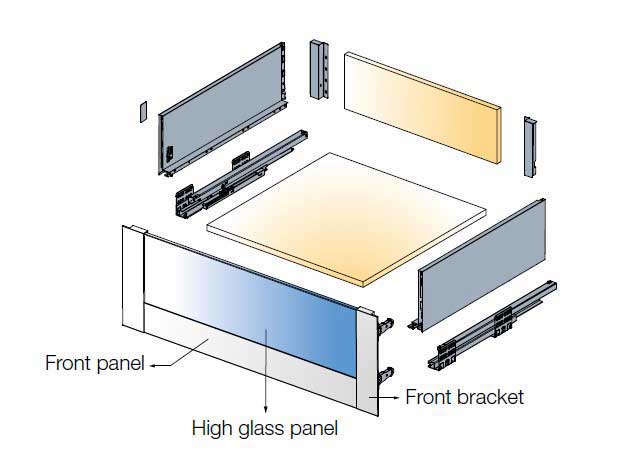 Front panel

Front bracket

High glass panel