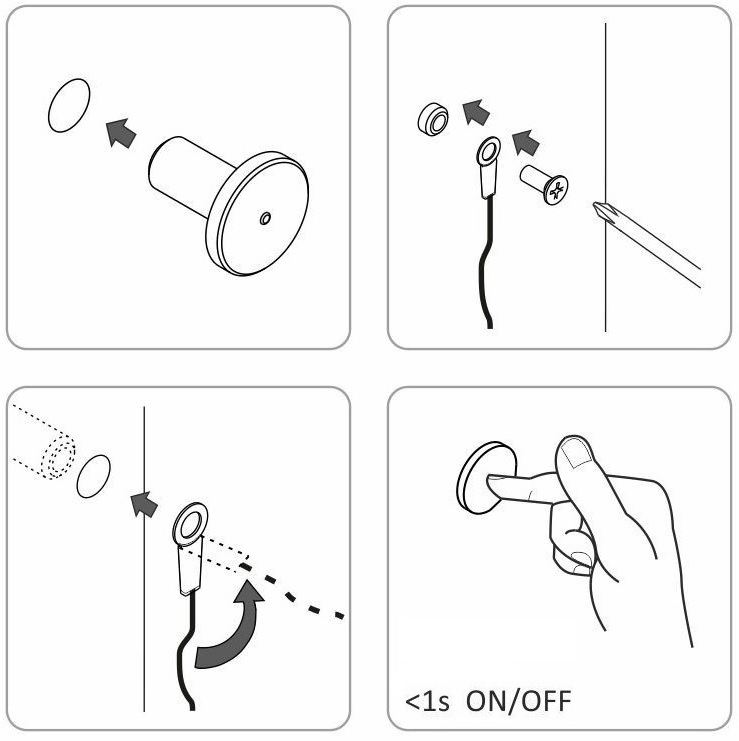 <1s ON/OFF