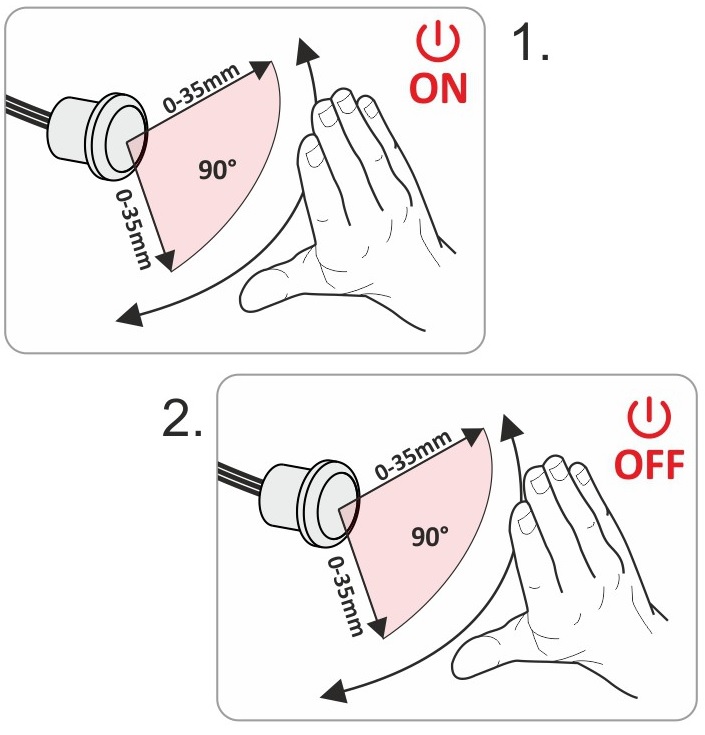 1.

ON

0-35mm

90°

0-35mm

2.

OFF

0-35mm

90°

0-35mm