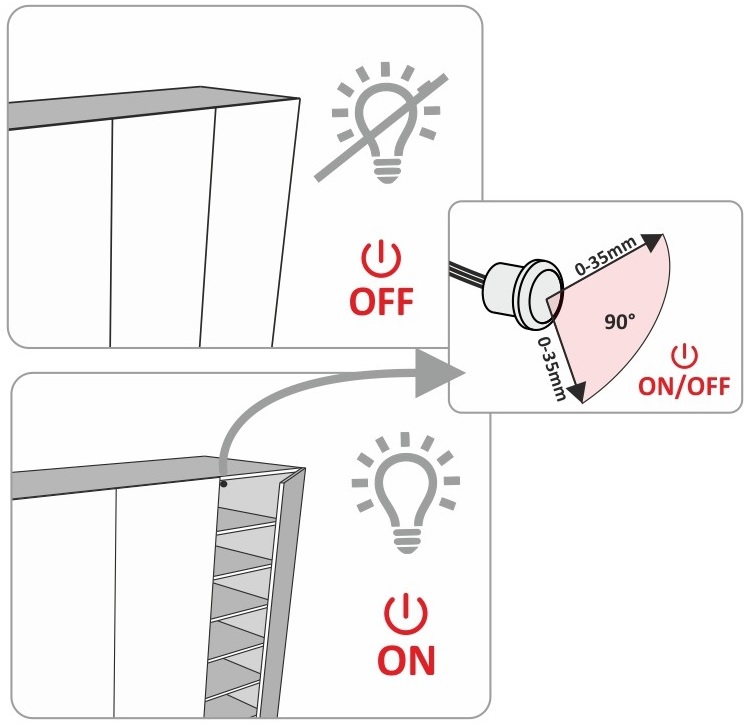 OFF

0-35mm

90°

0-35mm

ON/OFF

ON