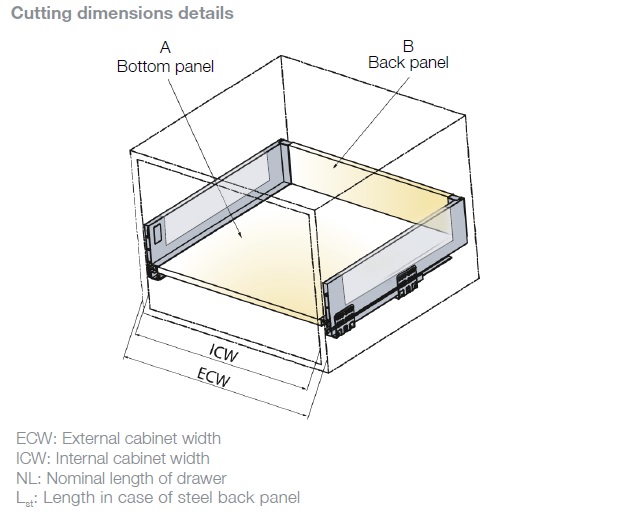 Cutting dimensions details

A
Bottom panel

B
Back panel

ICW

ECW

ECW: External cabinet width
ICW: Internal cabinet width
NL: Nominal length of drawer
$L_{st}$: Length in case of steel back panel