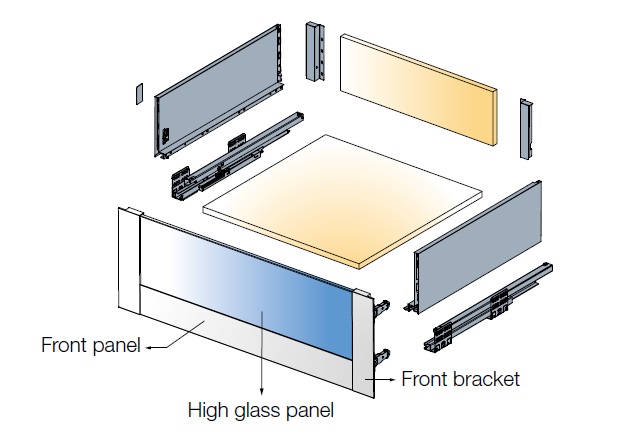 Front panel

Front bracket

High glass panel