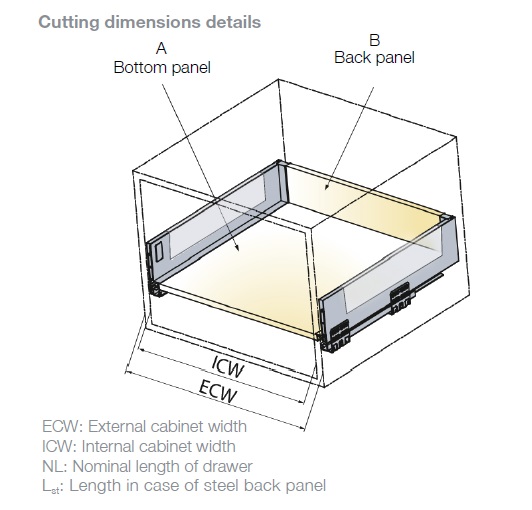 Cutting dimensions details

A
Bottom panel

B
Back panel

ICW

ECW

ECW: External cabinet width
ICW: Internal cabinet width
NL: Nominal length of drawer
$L_{st}$: Length in case of steel back panel