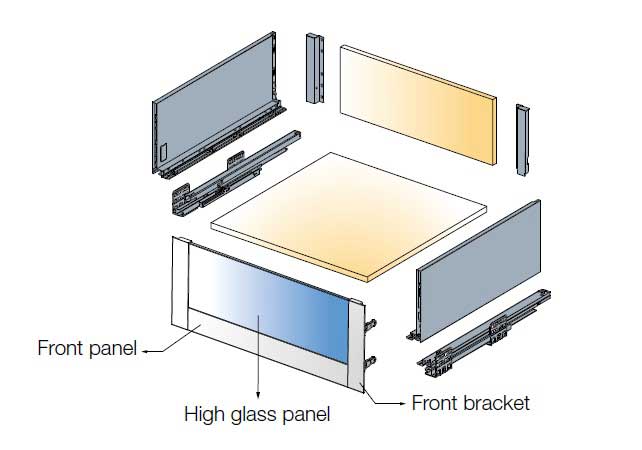 Front panel

High glass panel

Front bracket