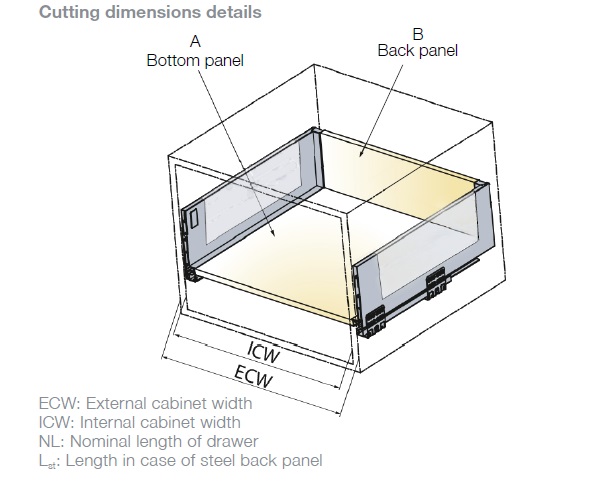 Cutting dimensions details

A
Bottom panel

B
Back panel

ICW

ECW

ECW: External cabinet width
ICW: Internal cabinet width
NL: Nominal length of drawer
$L_{st}$: Length in case of steel back panel