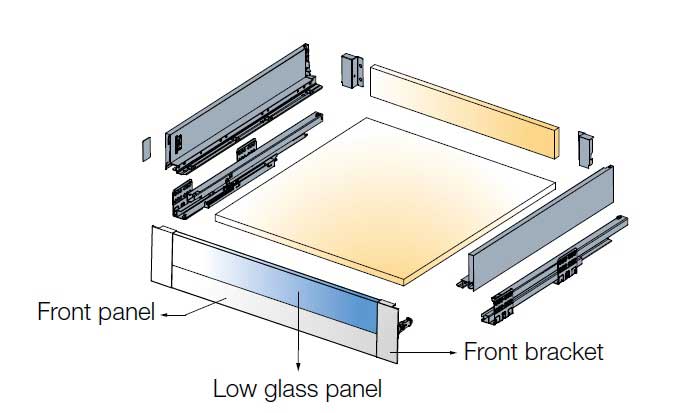 Front panel

Front bracket

Low glass panel