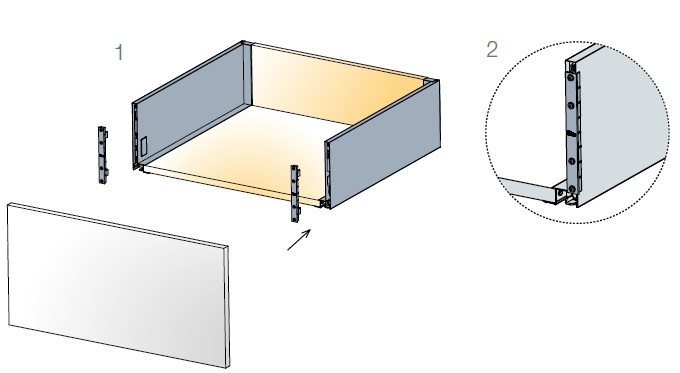 1

2