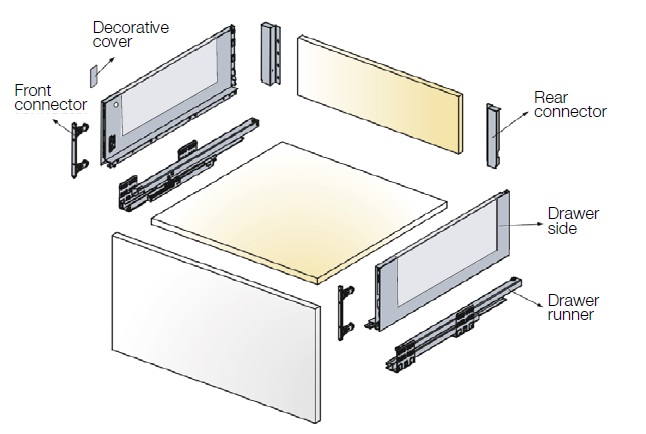 Decorative cover

Front connector

Rear connector

Drawer side

Drawer runner