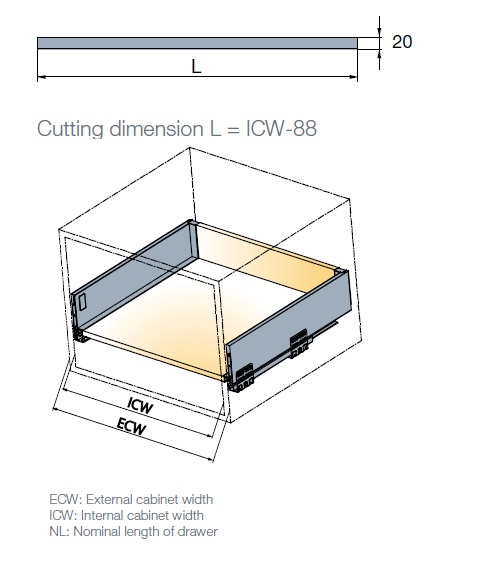 20

L

Cutting dimension L = ICW-88

ICW

ECW

ECW: External cabinet width
ICW: Internal cabinet width
NL: Nominal length of drawer