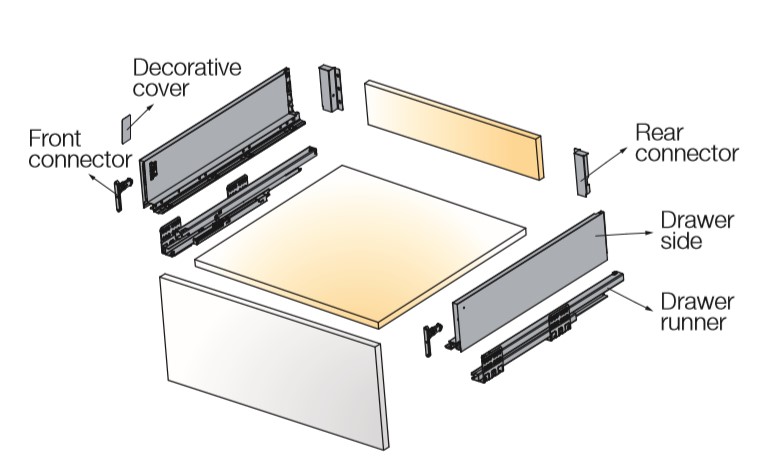 Decorative cover

Front connector

Rear connector

Drawer side

Drawer runner