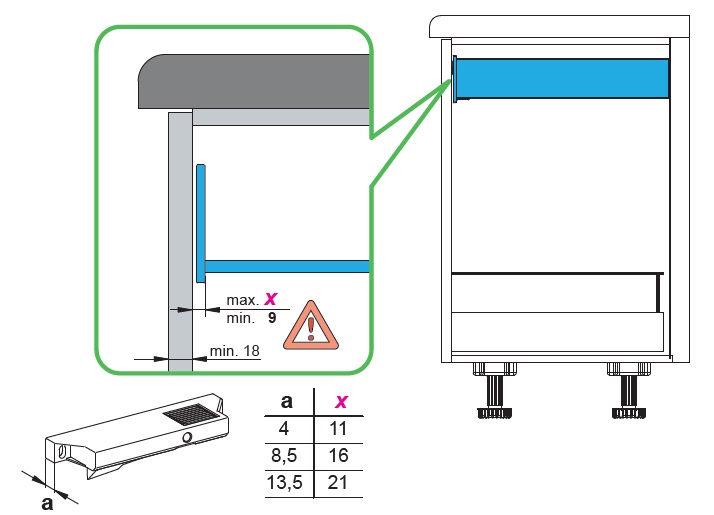 max. x
min. 9

min. 18

| a | x |
|---|---|
| 4 | 11 |
| 8,5 | 16 |
| 13,5 | 21 |

a