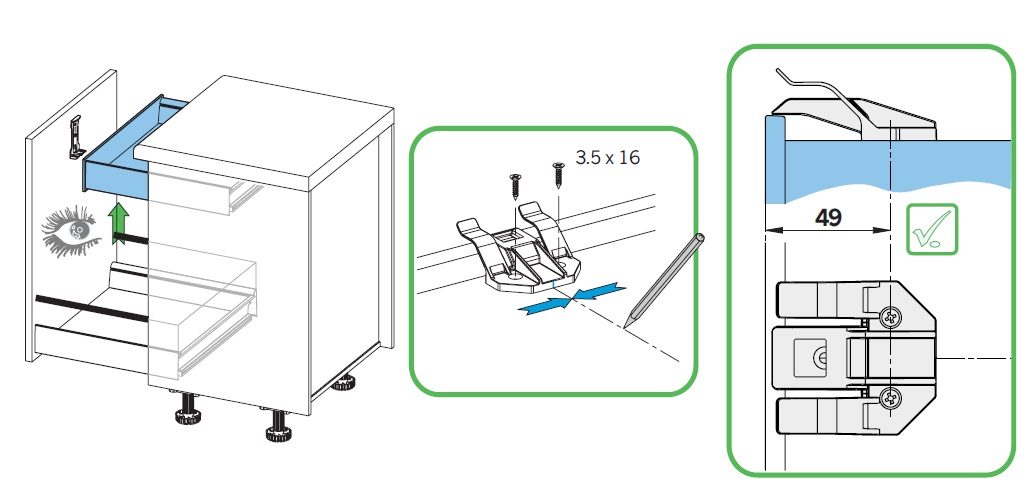 3.5 x 16

49