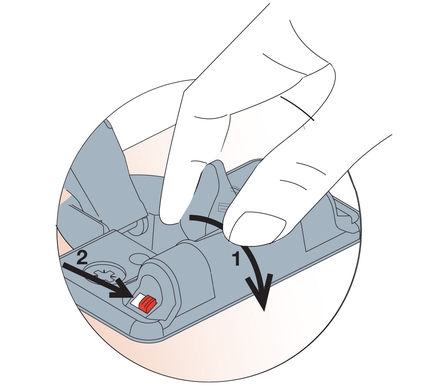 2
1