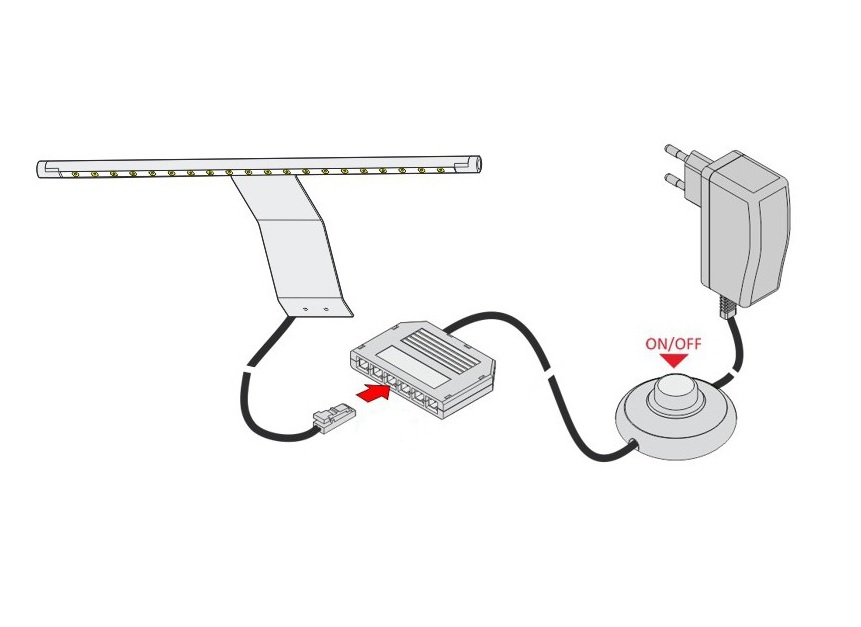 ON/OFF