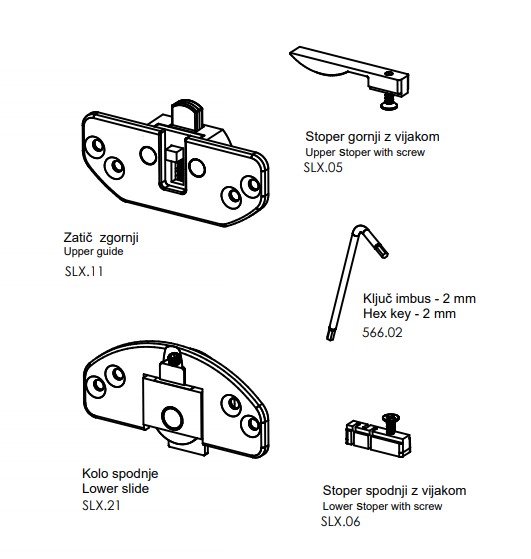 Stoper gornji z vijakom
Upper Stoper with screw
SLX.05

Zatič zgornji
Upper guide
SLX.11

Ključ imbus - 2 mm
Hex key - 2 mm
566.02

Kolo spodnje
Lower slide
SLX.21

Stoper spodnji z vijakom
Lower Stoper with screw
SLX.06