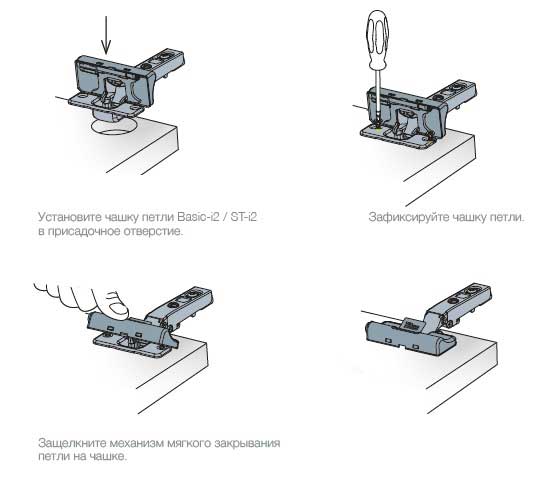 Установите чашку петли Basic-i2 / ST-i2 в присадочное отверстие.

Зафиксируйте чашку петли.

Защелкните механизм мягкого закрывания петли на чашке.