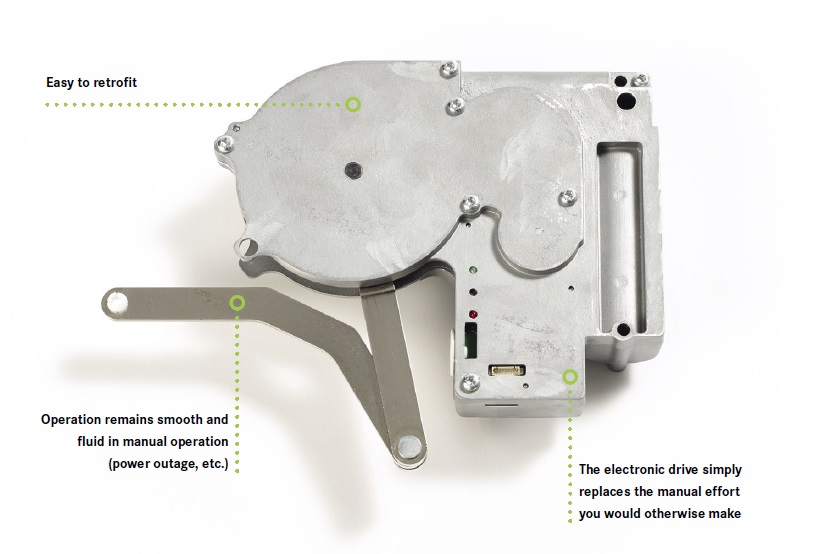 Easy to retrofit

Operation remains smooth and fluid in manual operation (power outage, etc.)

The electronic drive simply replaces the manual effort you would otherwise make