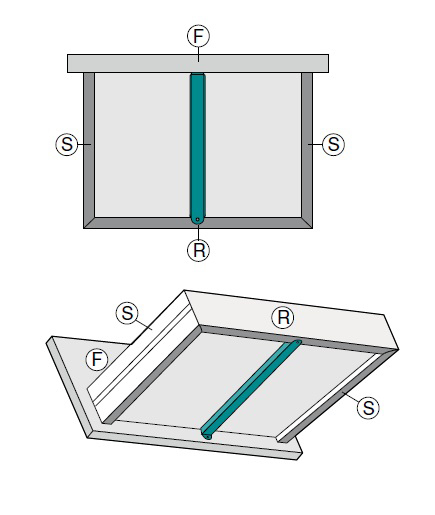 F
S
S
R

S
R
F
S