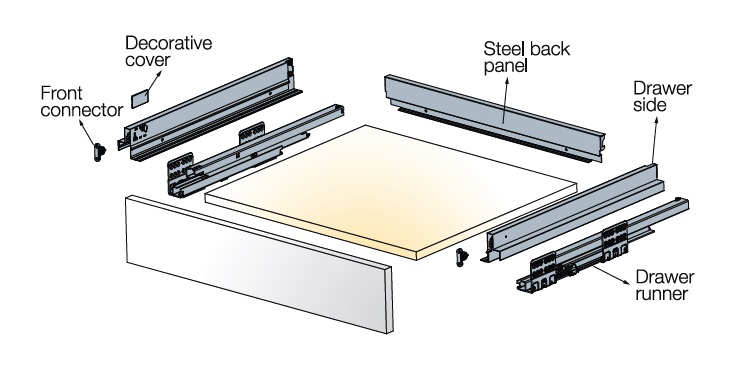 Decorative cover

Front connector

Steel back panel

Drawer side

Drawer runner