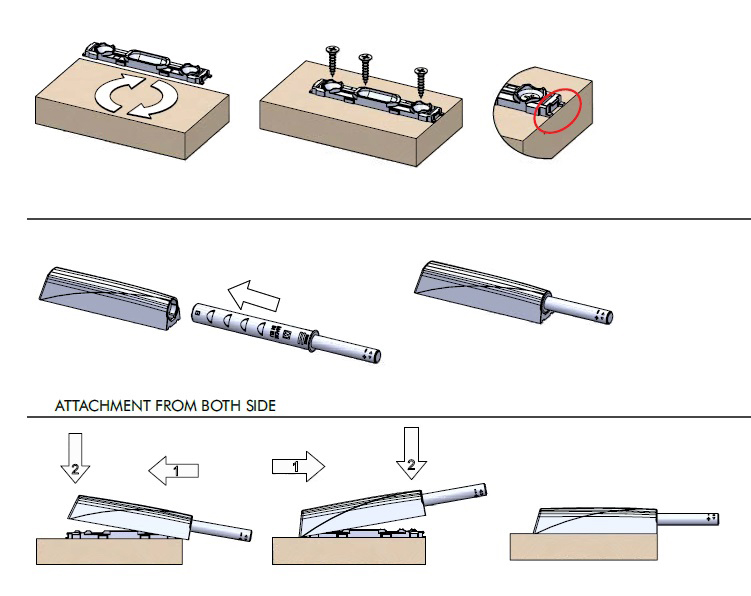 ATTACHMENT FROM BOTH SIDE

2

1

1

2