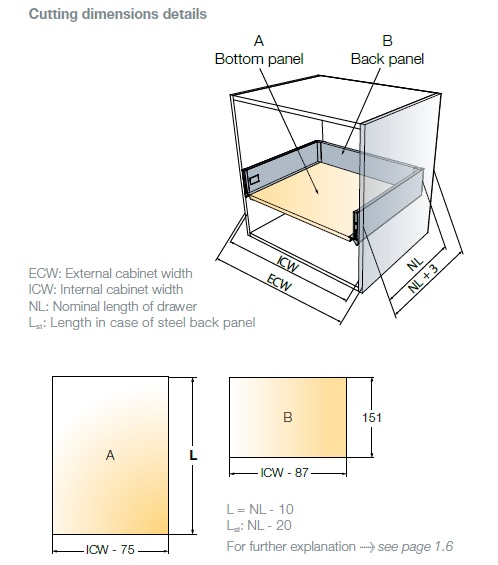 Cutting dimensions details

A
Bottom panel

B
Back panel

ICW
ECW
NL
NL + 3

ECW: External cabinet width
ICW: Internal cabinet width
NL: Nominal length of drawer
$L_{st}$: Length in case of steel back panel

A
L
ICW - 75

B
151
ICW - 87

L = NL - 10
$L_{st}$: NL - 20
For further explanation ⟶ see page 1.6