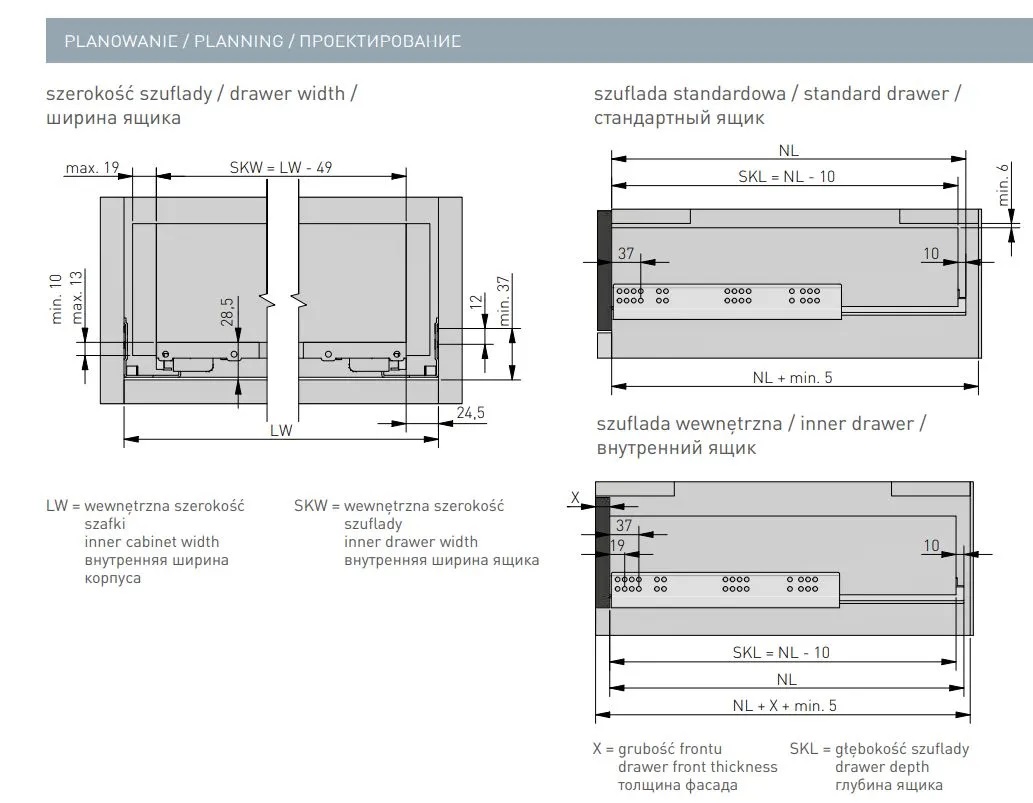 PLANOWANIE / PLANNING / ПРОЕКТИРОВАНИЕ

szerokość szuflady / drawer width /
ширина ящика

max. 19
SKW = LW - 49
min. 10
max. 13
28,5
12
min. 37
24,5
LW

LW = wewnętrzna szerokość szafki
inner cabinet width
внутренняя ширина корпуса

SKW = wewnętrzna szerokość szuflady
inner drawer width
внутренняя ширина ящика

szuflada standardowa / standard drawer /
стандартный ящик

NL
SKL = NL - 10
min. 6
37
10
NL + min. 5

szuflada wewnętrzna / inner drawer /
внутренний ящик

X
37
19
10
SKL = NL - 10
NL
NL + X + min. 5

X = grubość frontu
drawer front thickness
толщина фасада

SKL = głębokość szuflady
drawer depth
глубина ящика