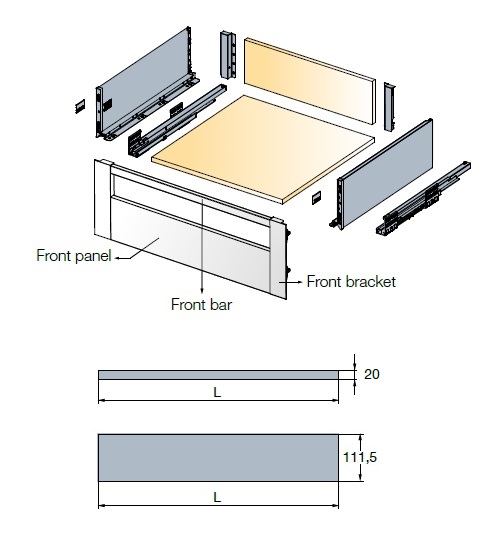 Front panel

Front bracket

Front bar

20

L

111,5

L