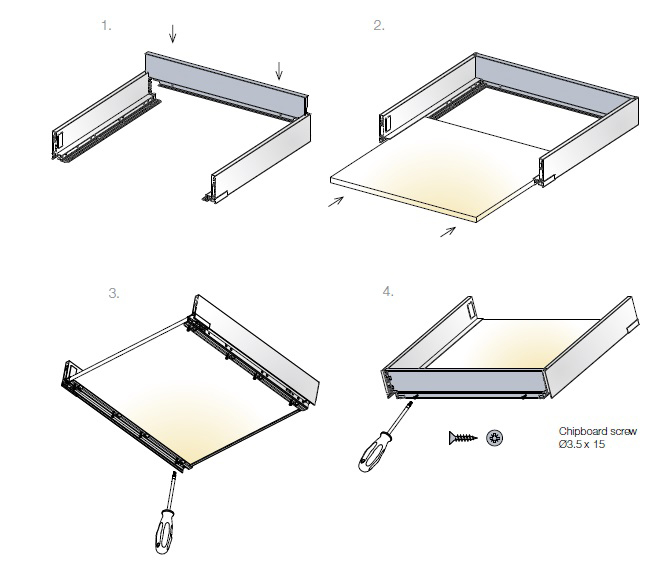 1.

2.

3.

4.

Chipboard screw
Ø3.5 x 15