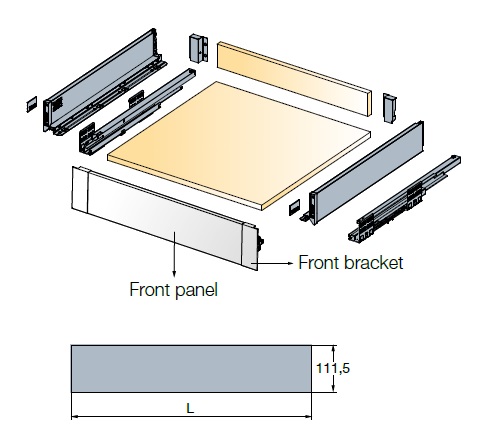 Front bracket

Front panel

111,5

L