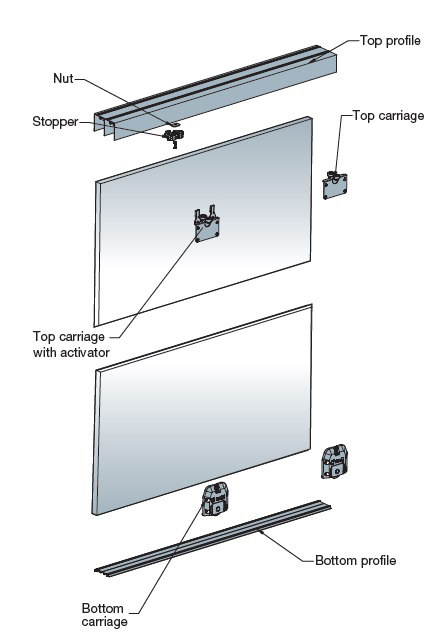 Top profile

Nut

Stopper

Top carriage

Top carriage with activator

Bottom profile

Bottom carriage