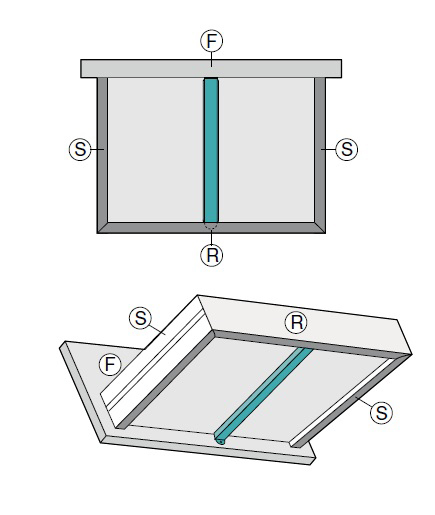 F
S
S
R

S
R
F
S