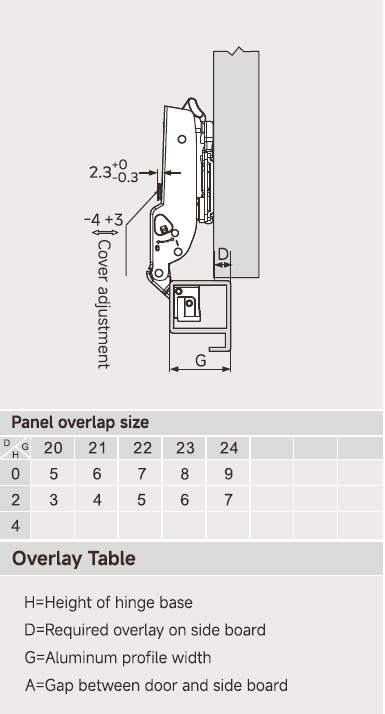 $2.3^{+0}_{-0.3}$

-4 +3

Cover adjustment

D

G

Panel overlap size

| D H G | 20 | 21 | 22 | 23 | 24 | | | |
|---|---|---|---|---|---|---|---|---|
| 0 | 5 | 6 | 7 | 8 | 9 | | | |
| 2 | 3 | 4 | 5 | 6 | 7 | | | |
| 4 | | | | | | | | |

Overlay Table

H=Height of hinge base

D=Required overlay on side board

G=Aluminum profile width

A=Gap between door and side board