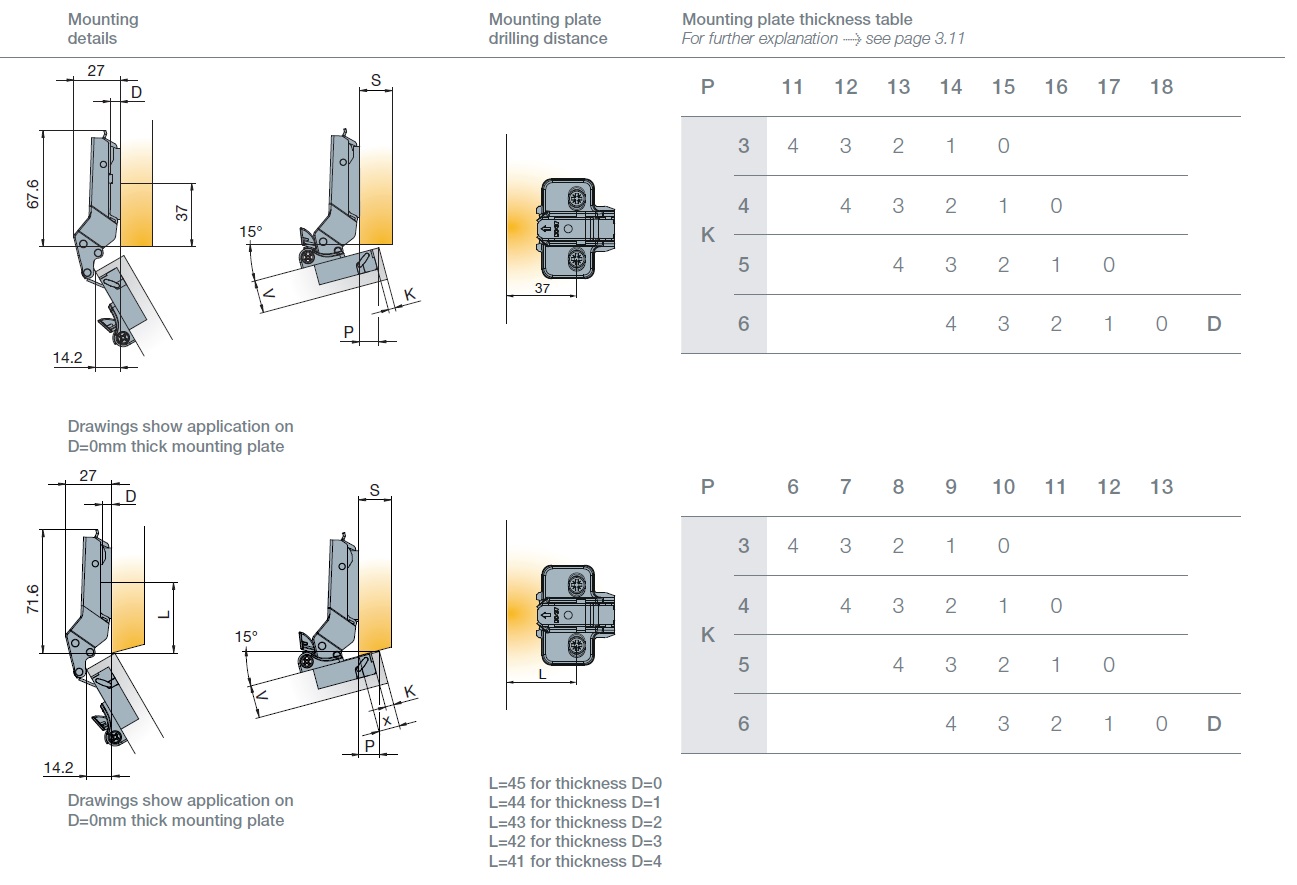 Mounting details

Mounting plate drilling distance

Mounting plate thickness table
For further explanation ⟶ see page 3.11

27
D
67.6
37
14.2
S
15°
V
K
P
37

| P | | 11 | 12 | 13 | 14 | 15 | 16 | 17 | 18 | |
|---|---|---|---|---|---|---|---|---|---|---|
| K | 3 | 4 | 3 | 2 | 1 | 0 | | | | |
| | 4 | | 4 | 3 | 2 | 1 | 0 | | | |
| | 5 | | | 4 | 3 | 2 | 1 | 0 | | |
| | 6 | | | | 4 | 3 | 2 | 1 | 0 | D |

Drawings show application on D=0mm thick mounting plate

27
D
71.6
L
14.2
S
15°
V
K
x
P
L

| P | | 6 | 7 | 8 | 9 | 10 | 11 | 12 | 13 | |
|---|---|---|---|---|---|---|---|---|---|---|
| K | 3 | 4 | 3 | 2 | 1 | 0 | | | | |
| | 4 | | 4 | 3 | 2 | 1 | 0 | | | |
| | 5 | | | 4 | 3 | 2 | 1 | 0 | | |
| | 6 | | | | 4 | 3 | 2 | 1 | 0 | D |

Drawings show application on D=0mm thick mounting plate

L=45 for thickness D=0
L=44 for thickness D=1
L=43 for thickness D=2
L=42 for thickness D=3
L=41 for thickness D=4