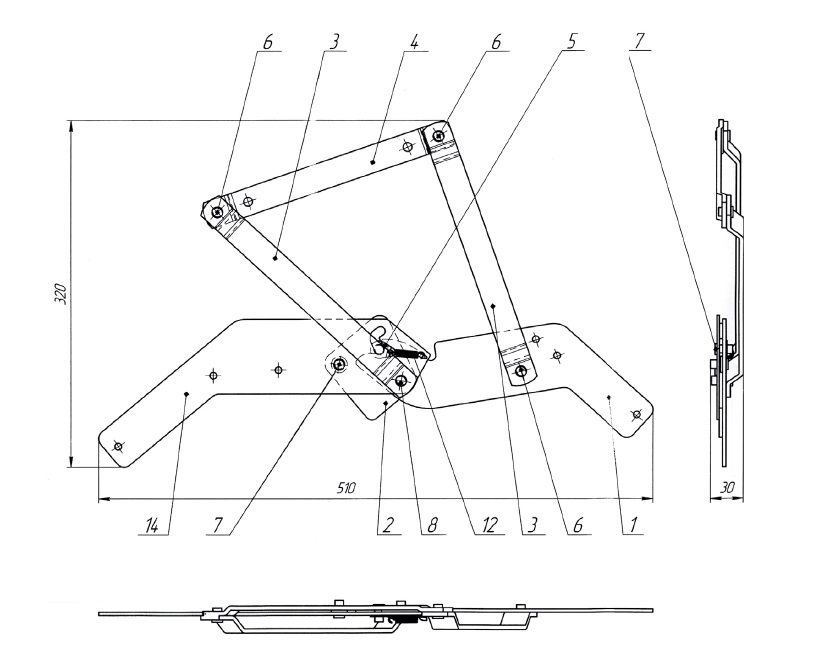 6
3
4
6
5
7
320
510
30
14
7
2
8
12
3
6
1