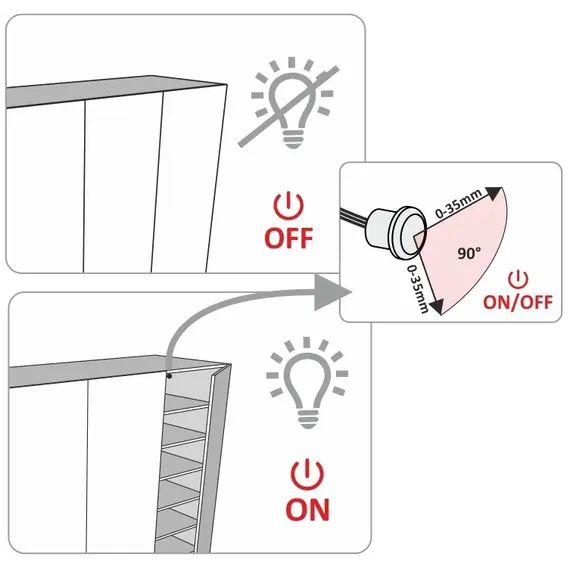 OFF

0-35mm

90°

0-35mm

ON/OFF

ON