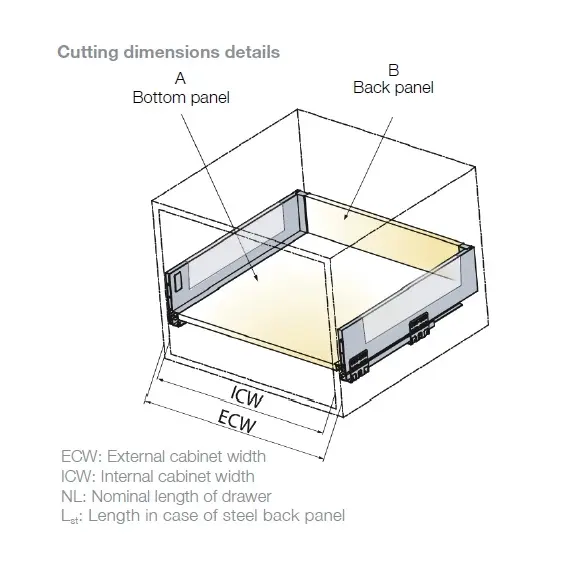 Cutting dimensions details

A
Bottom panel

B
Back panel

ICW

ECW

ECW: External cabinet width
ICW: Internal cabinet width
NL: Nominal length of drawer
$L_{st}$: Length in case of steel back panel