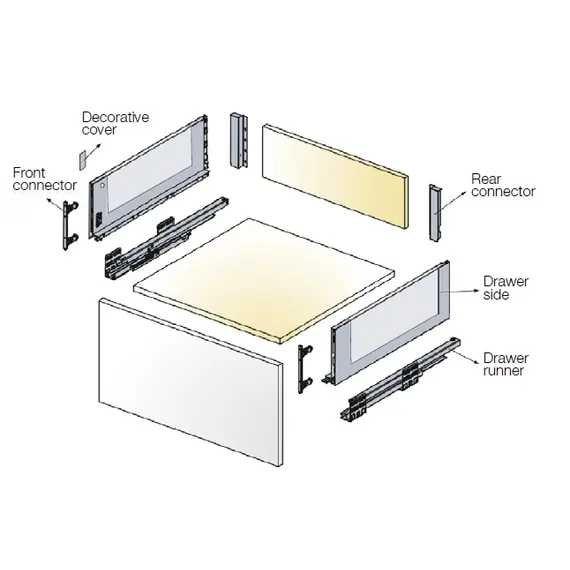 Decorative cover

Front connector

Rear connector

Drawer side

Drawer runner