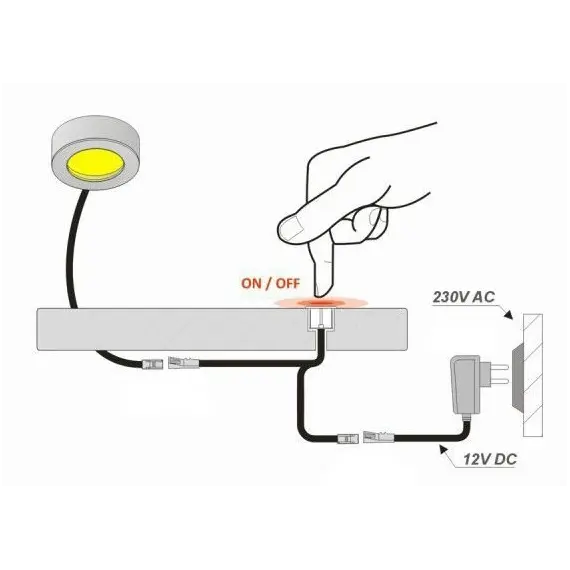 ON / OFF

230V AC

12V DC