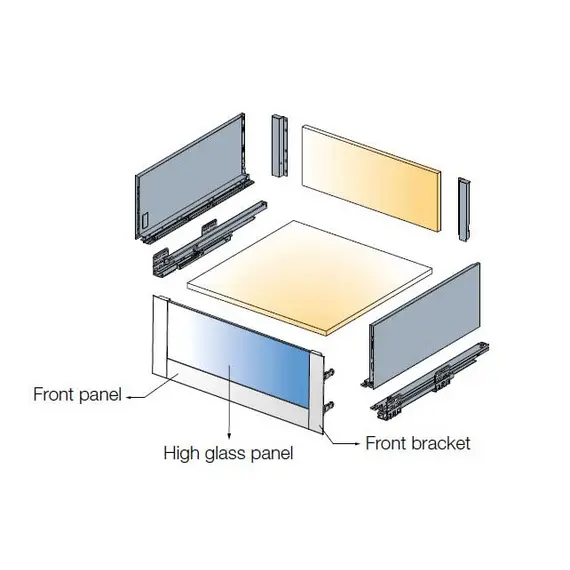 Front panel

High glass panel

Front bracket