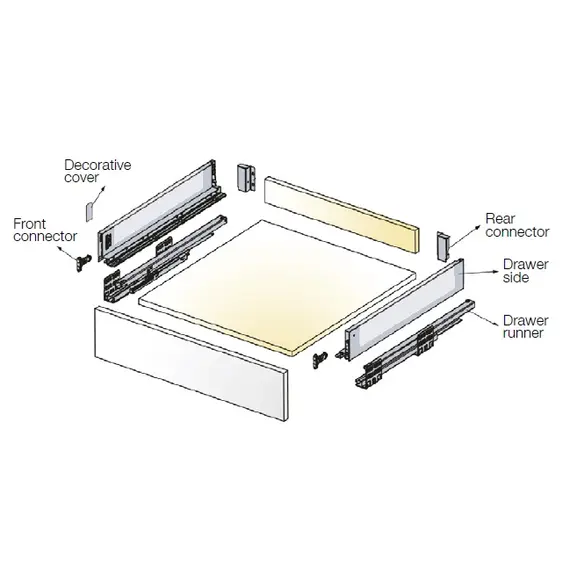 Decorative cover

Front connector

Rear connector

Drawer side

Drawer runner