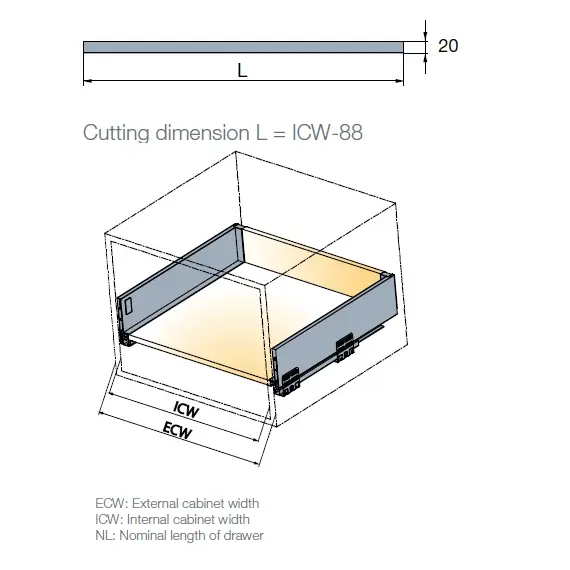 20

L

Cutting dimension L = ICW-88

ICW
ECW

ECW: External cabinet width
ICW: Internal cabinet width
NL: Nominal length of drawer