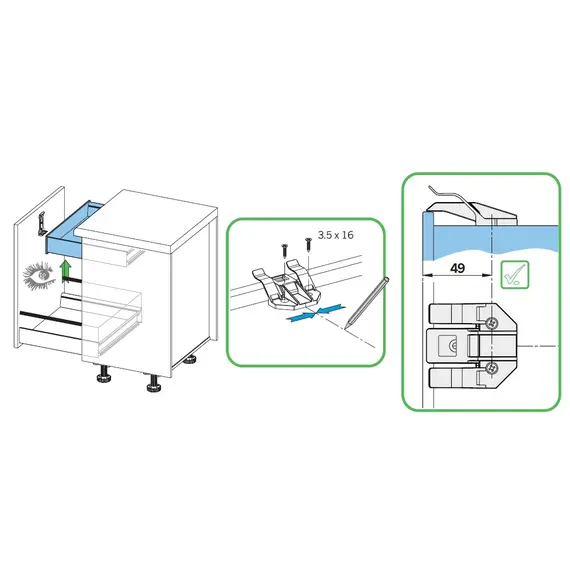 3.5 x 16

49