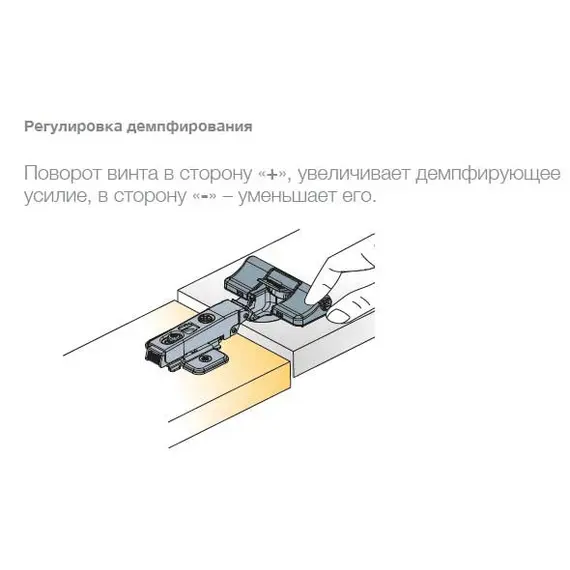 Регулировка демпфирования

Поворот винта в сторону «+», увеличивает демпфирующее усилие, в сторону «-» – уменьшает его.