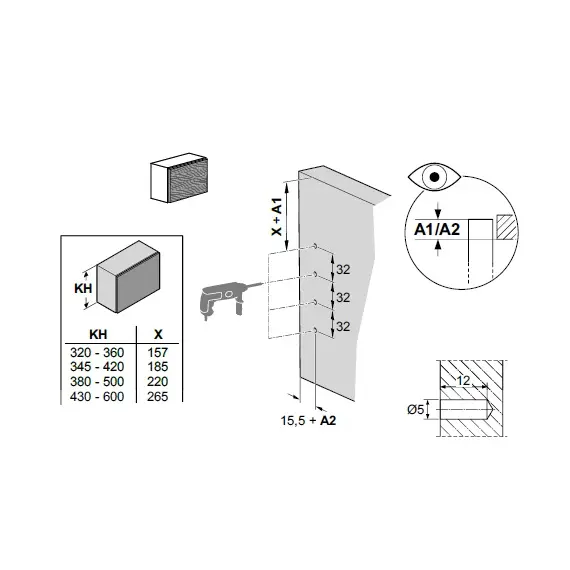 KH

| KH | X |
|---|---|
| 320 - 360 | 157 |
| 345 - 420 | 185 |
| 380 - 500 | 220 |
| 430 - 600 | 265 |

X + A1

32
32
32

15,5 + A2

A1/A2

12
Ø5