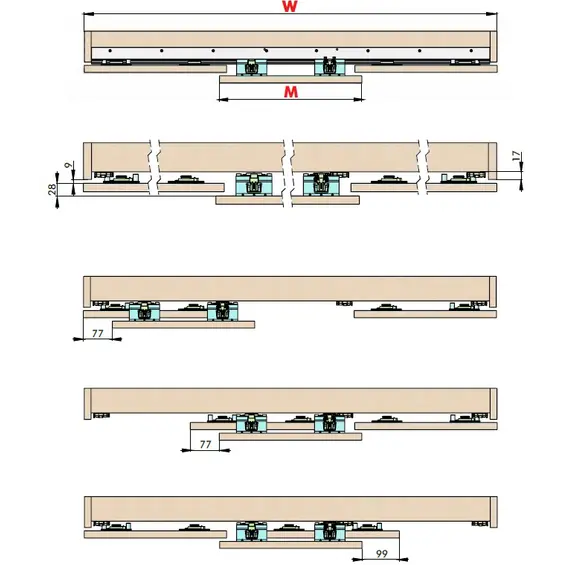 W

M

9

28

17

77

77

99