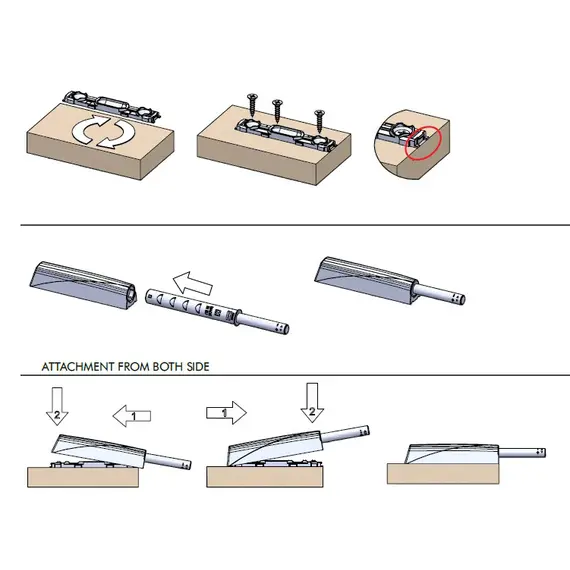 ATTACHMENT FROM BOTH SIDE

2

1

1

2