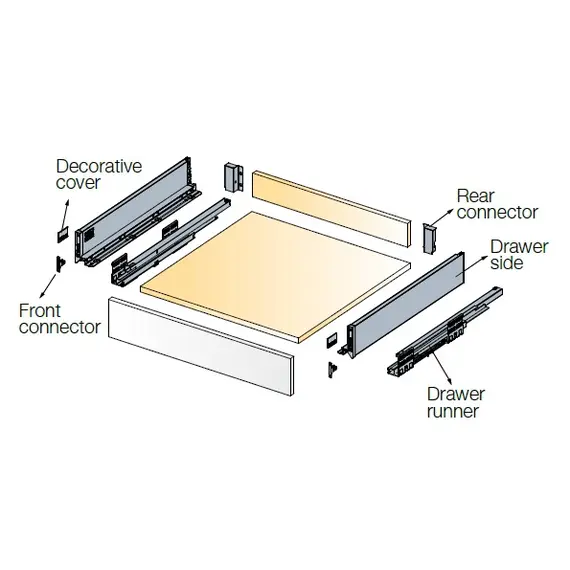 Decorative cover

Rear connector

Drawer side

Front connector

Drawer runner