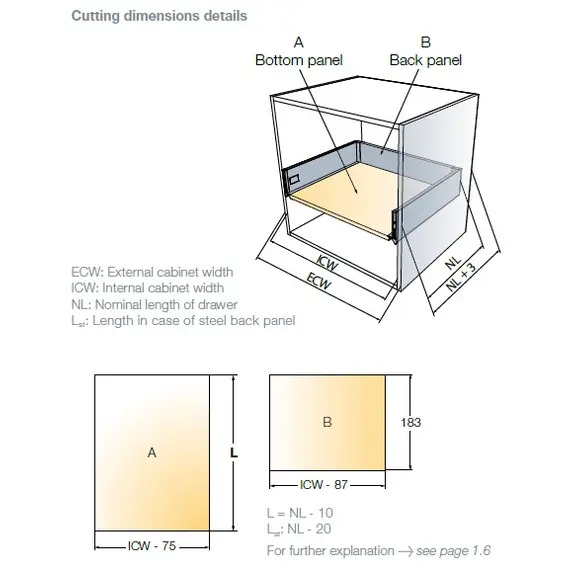 Cutting dimensions details

A
Bottom panel

B
Back panel

ICW
ECW
NL
NL + 3

ECW: External cabinet width
ICW: Internal cabinet width
NL: Nominal length of drawer
$L_{st}$: Length in case of steel back panel

A
L
ICW - 75

B
183
ICW - 87

L = NL - 10
$L_{st}$: NL - 20

For further explanation → see page 1.6