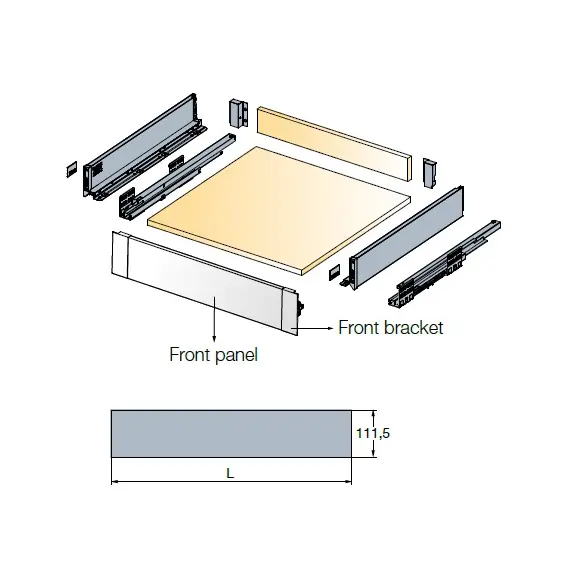 Front bracket

Front panel

111,5

L