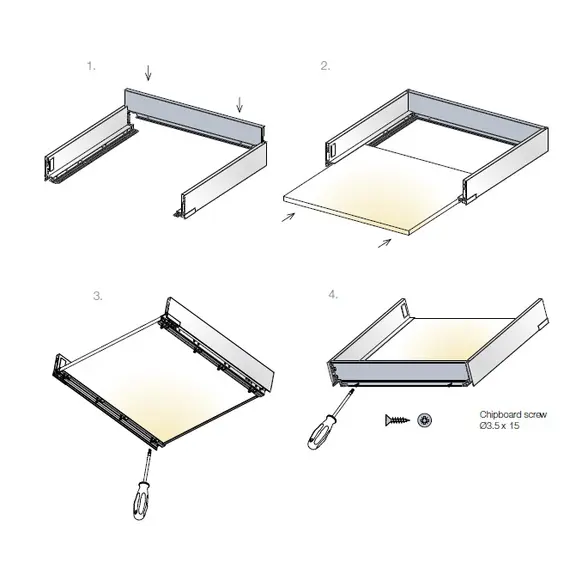 1.

2.

3.

4.

Chipboard screw
Ø3.5 x 15